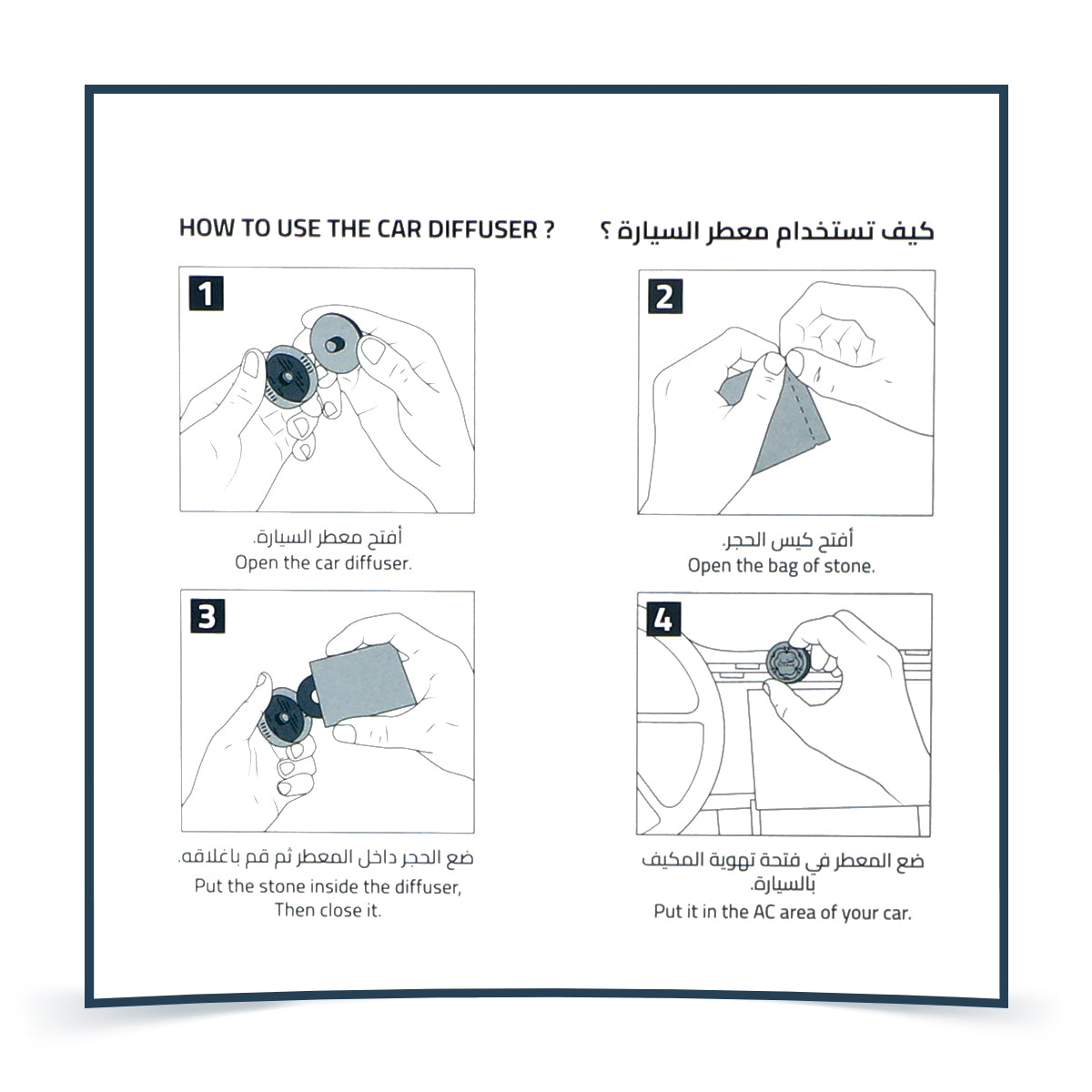 HOW TO USE THE CAR DIFFUSER ?

كيف تستخدام معطر السيارة ؟

1

أفتح معطر السيارة.
Open the car diffuser.

2

أفتح كيس الحجر.
Open the bag of stone.

3

ضع الحجر داخل المعطر ثم قم باغلاقه.
Put the stone inside the diffuser, Then close it.

4

ضع المعطر في فتحة تهوية المكيف بالسيارة.
Put it in the AC area of your car.